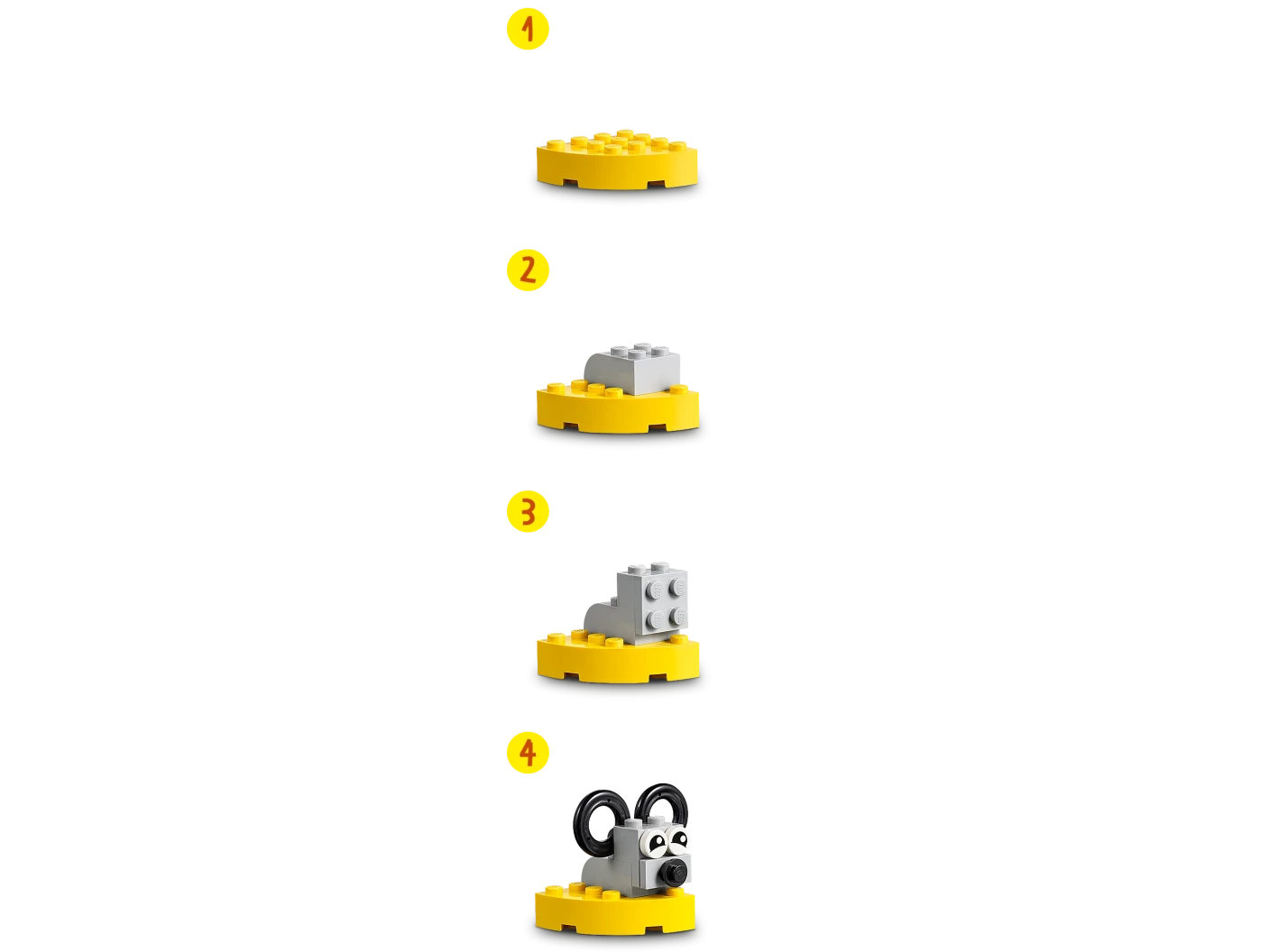 1

2

3

4