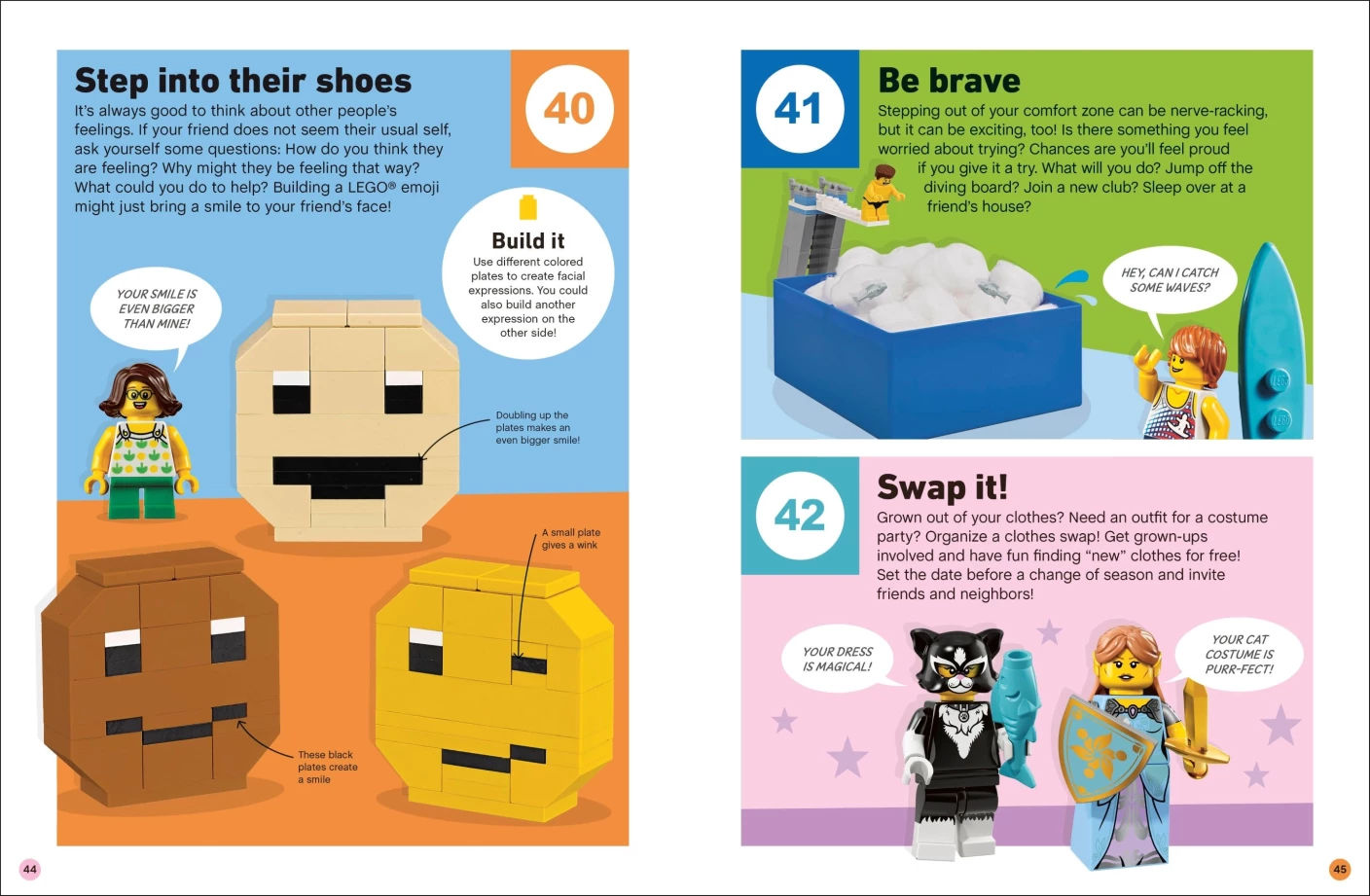 Step into their shoes

40

It's always good to think about other people's feelings. If your friend does not seem their usual self, ask yourself some questions: How do you think they are feeling? Why might they be feeling that way? What could you do to help? Building a LEGO® emoji might just bring a smile to your friend's face!

Build it

Use different colored plates to create facial expressions. You could also build another expression on the other side!

YOUR SMILE IS EVEN BIGGER THAN MINE!

Doubling up the plates makes an even bigger smile!

A small plate gives a wink

These black plates create a smile

44

41

Be brave

Stepping out of your comfort zone can be nerve-racking, but it can be exciting, too! Is there something you feel worried about trying? Chances are you'll feel proud if you give it a try. What will you do? Jump off the diving board? Join a new club? Sleep over at a friend's house?

HEY, CAN I CATCH SOME WAVES?

42

Swap it!

Grown out of your clothes? Need an outfit for a costume party? Organize a clothes swap! Get grown-ups involved and have fun finding "new" clothes for free! Set the date before a change of season and invite friends and neighbors!

YOUR DRESS IS MAGICAL!

YOUR CAT COSTUME IS PURR-FECT!

45